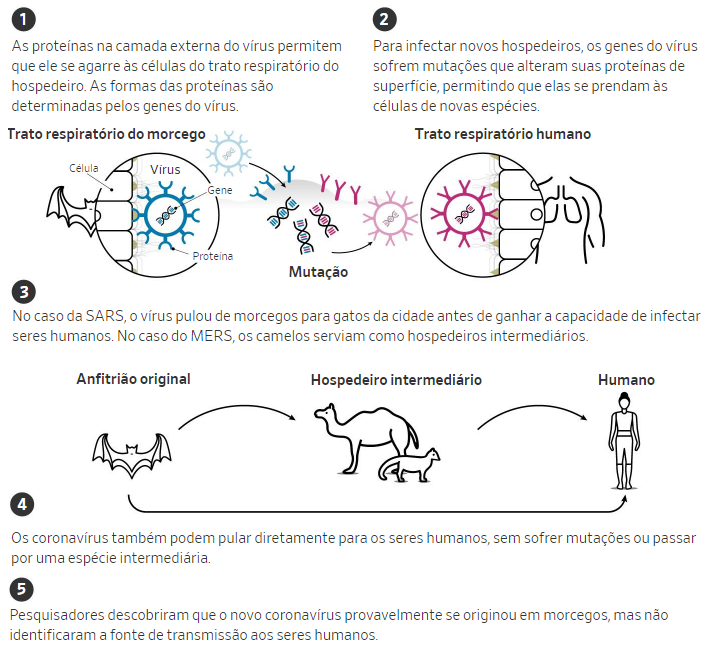 1

As proteínas na camada externa do vírus permitem que ele se agarre às células do trato respiratório do hospedeiro. As formas das proteínas são determinadas pelos genes do vírus.

2

Para infectar novos hospedeiros, os genes do vírus sofrem mutações que alteram suas proteínas de superfície, permitindo que elas se prendam às células de novas espécies.

Trato respiratório do morcego

Célula

Vírus

Gene

Proteína

Mutação

Trato respiratório humano

3

No caso da SARS, o vírus pulou de morcegos para gatos da cidade antes de ganhar a capacidade de infectar seres humanos. No caso do MERS, os camelos serviam como hospedeiros intermediários.

Anfitrião original

Hospedeiro intermediário

Humano

4

Os coronavírus também podem pular diretamente para os seres humanos, sem sofrer mutações ou passar por uma espécie intermediária.

5

Pesquisadores descobriram que o novo coronavírus provavelmente se originou em morcegos, mas não identificaram a fonte de transmissão aos seres humanos.